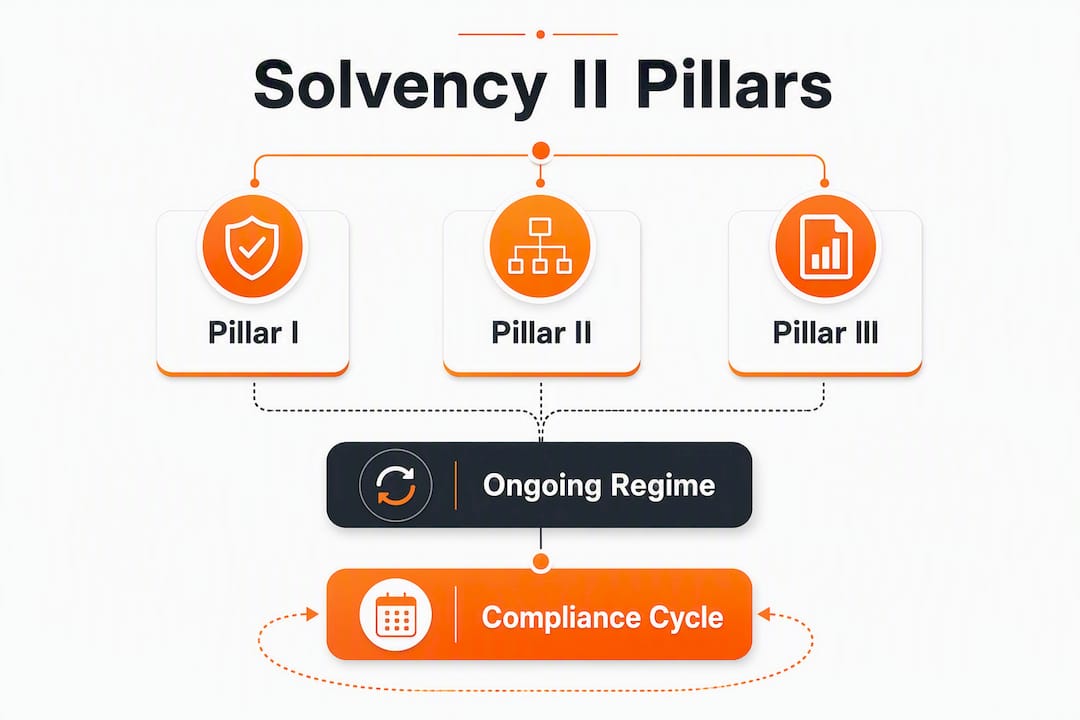 Solvency II Pillars

Pillar I

Pillar II

Pillar III

Ongoing Regime

Compliance Cycle